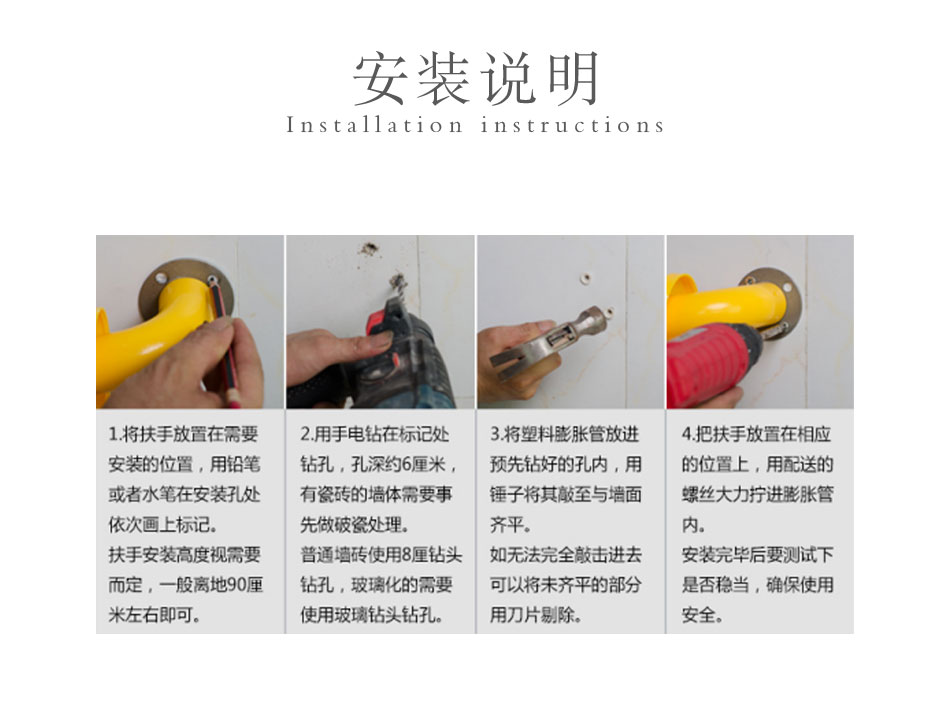 安装说明
Installation instructions

1.将扶手放置在需要安装的位置，用铅笔或者水笔在安装孔处依次画上标记。
扶手安装高度视需要而定，一般离地90厘米左右即可。

2.用手电钻在标记处钻孔，孔深约6厘米，有瓷砖的墙体需要事先做破瓷处理。
普通墙砖使用8厘钻头钻孔，玻璃化的需要使用玻璃钻头钻孔。

3.将塑料膨胀管放进预先钻好的孔内，用锤子将其敲至与墙面齐平。
如无法完全敲击进去可以将未齐平的部分用刀片剔除。

4.把扶手放置在相应的位置上，用配送的螺丝大力拧进膨胀管内。
安装完毕后要测试下是否稳当，确保使用安全。