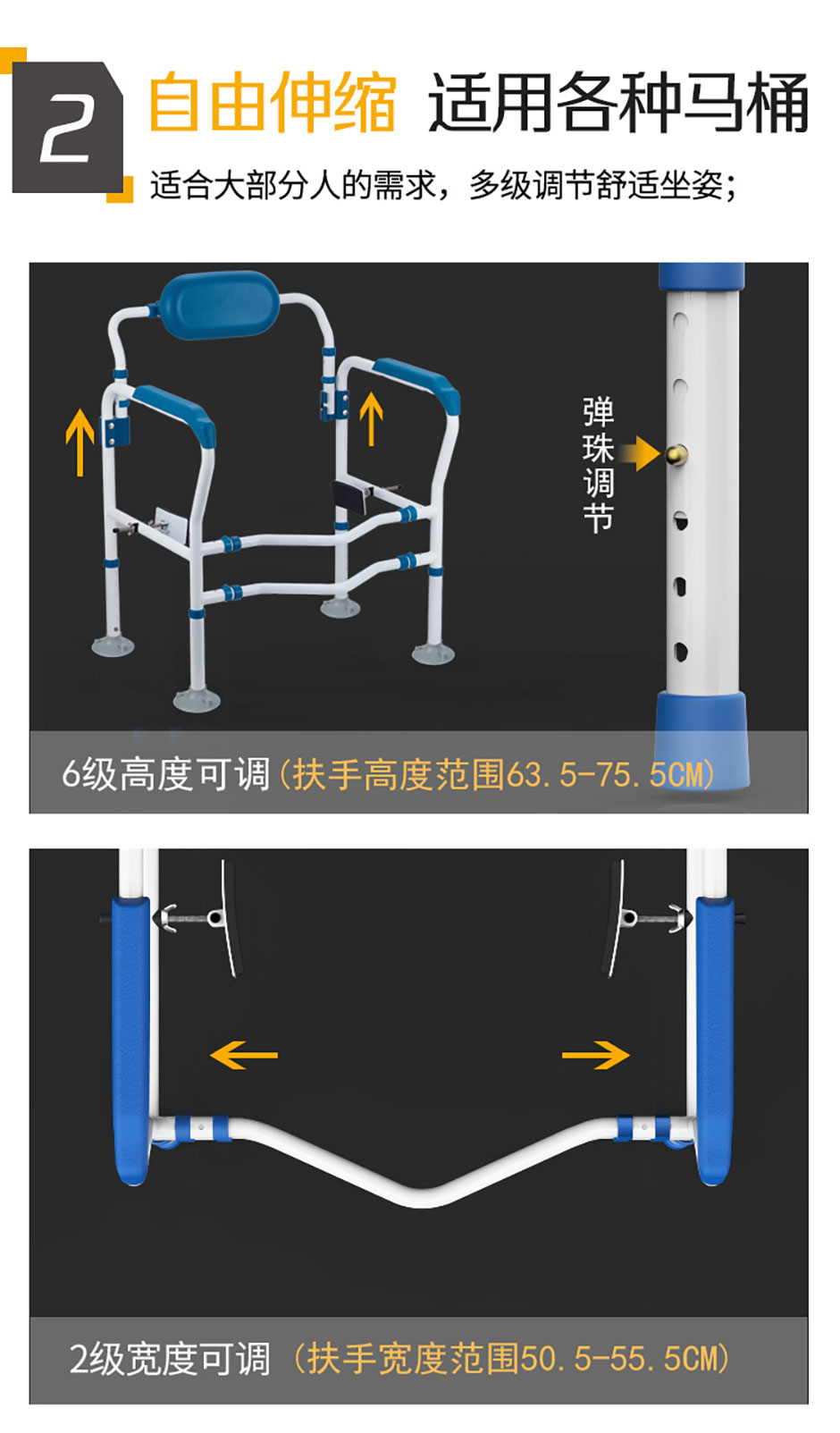 2

自由伸缩 适用各种马桶

适合大部分人的需求，多级调节舒适坐姿；

弹珠调节

6级高度可调（扶手高度范围63.5-75.5CM）

2级宽度可调（扶手宽度范围50.5-55.5CM）